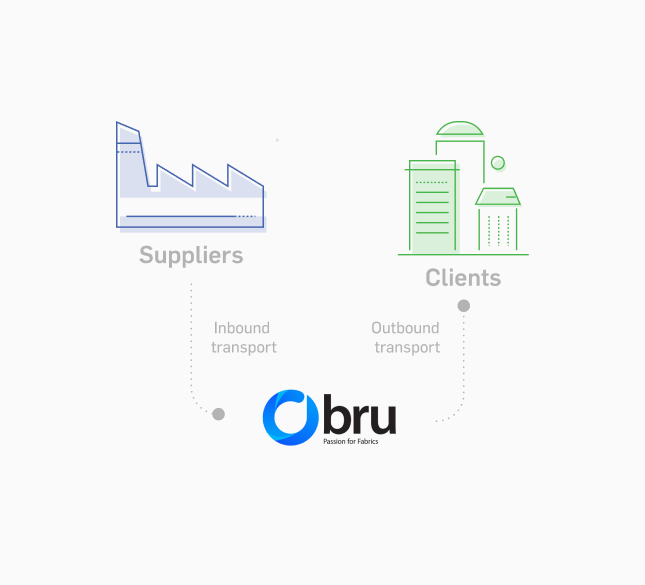 Suppliers

Clients

Inbound transport

Outbound transport

bru
Passion for Fabrics